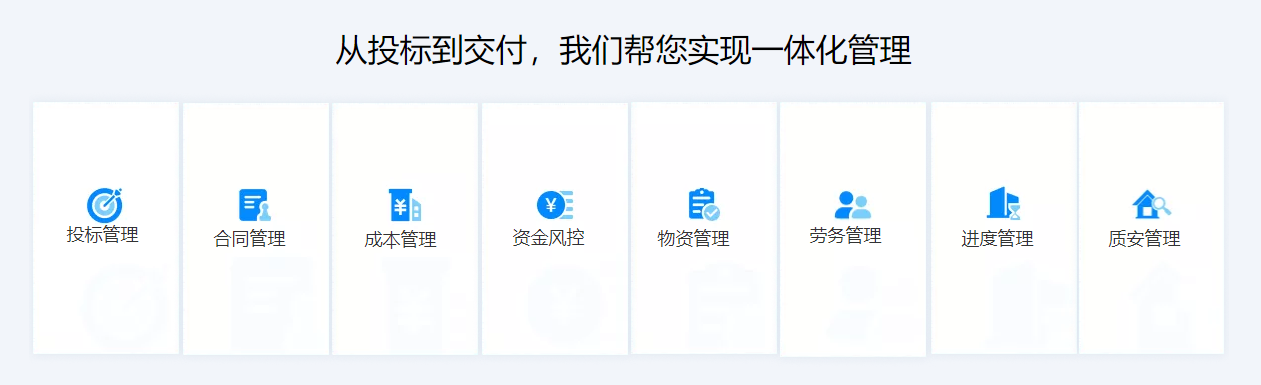 从投标到交付，我们帮您实现一体化管理

投标管理

合同管理

成本管理

资金风控

物资管理

劳务管理

进度管理

质安管理